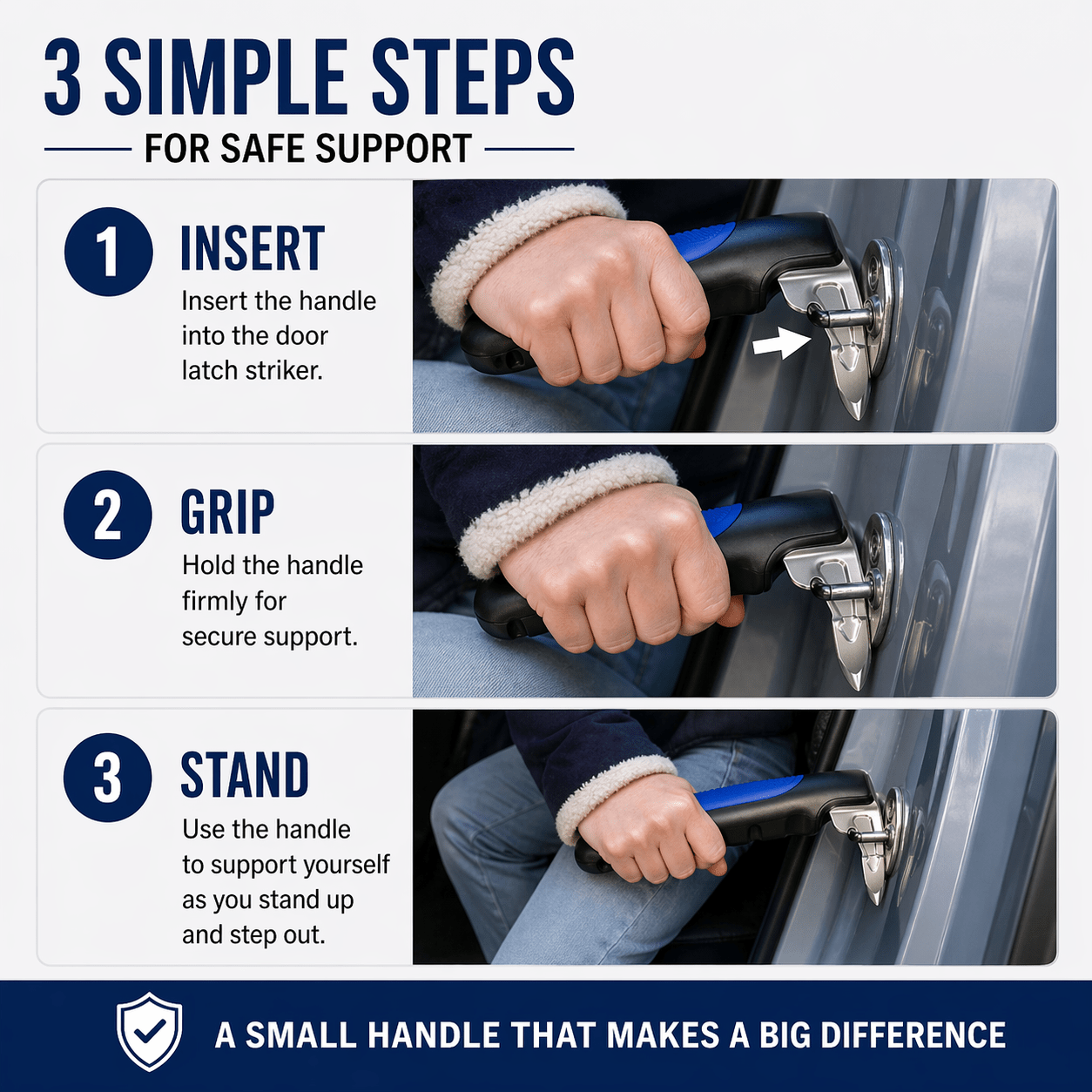 3 SIMPLE STEPS

FOR SAFE SUPPORT

1 INSERT

Insert the handle into the door latch striker.

2 GRIP

Hold the handle firmly for secure support.

3 STAND

Use the handle to support yourself as you stand up and step out.

A SMALL HANDLE THAT MAKES A BIG DIFFERENCE