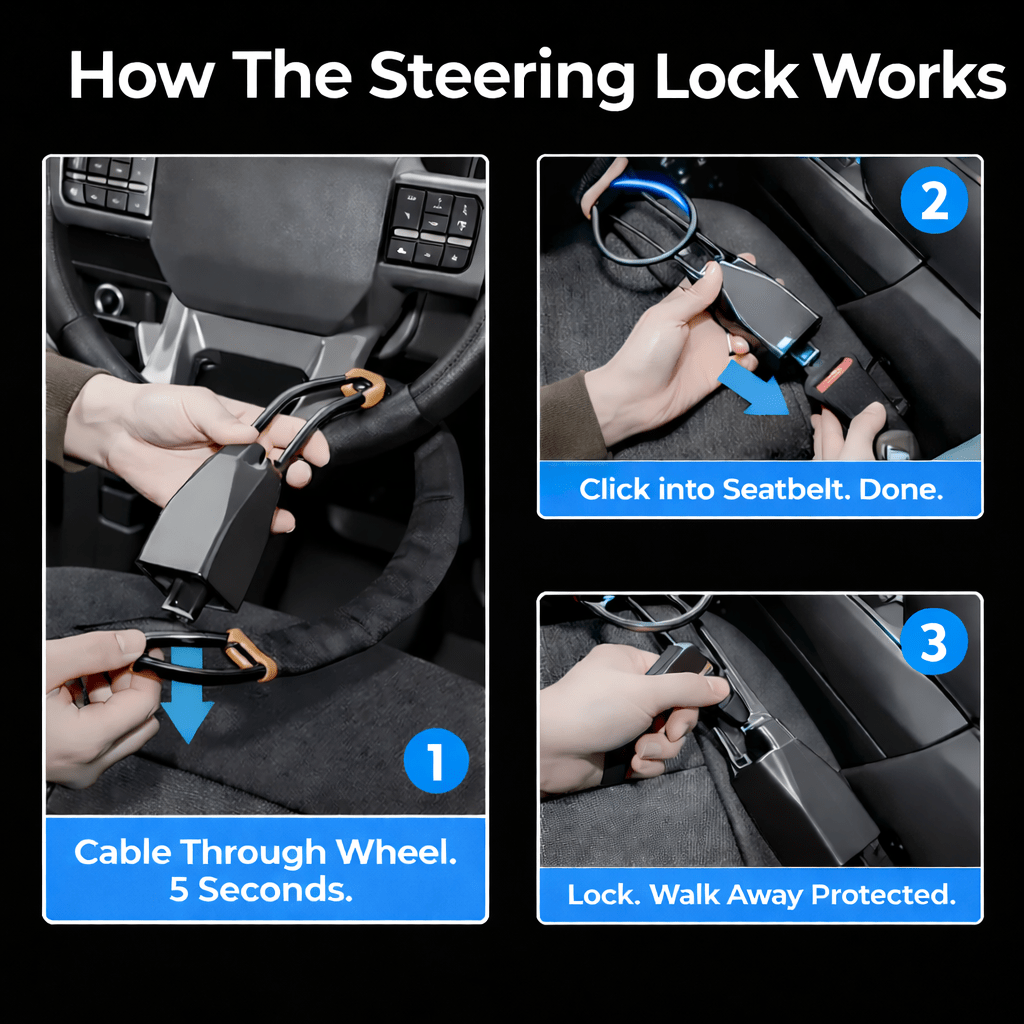 How The Steering Lock Works

1

Cable Through Wheel.
5 Seconds.

2

Click into Seatbelt. Done.

3

Lock. Walk Away Protected.