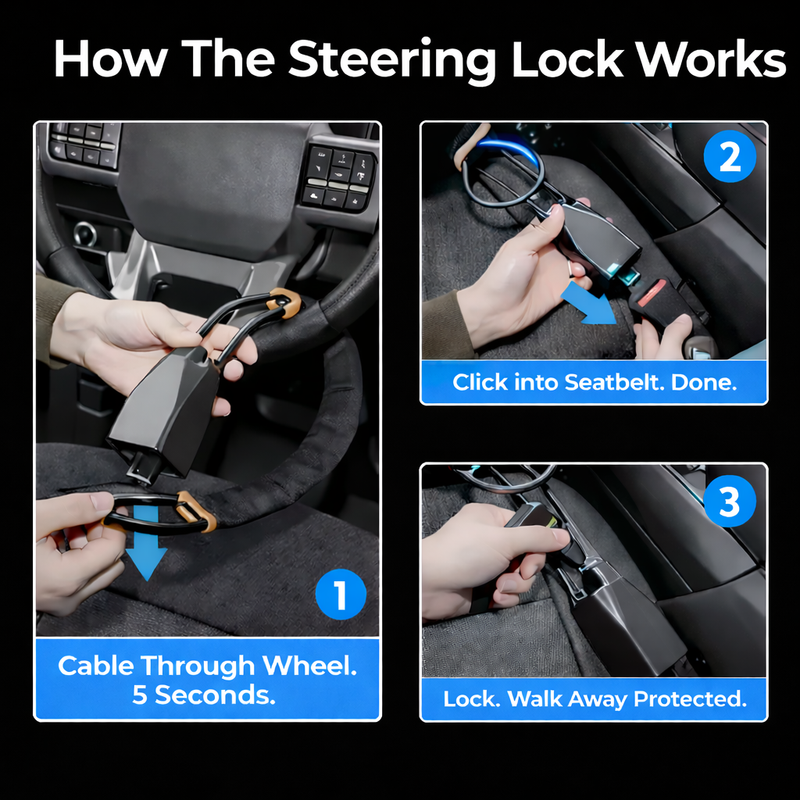 How The Steering Lock Works

1

Cable Through Wheel. 5 Seconds.

2

Click into Seatbelt. Done.

3

Lock. Walk Away Protected.