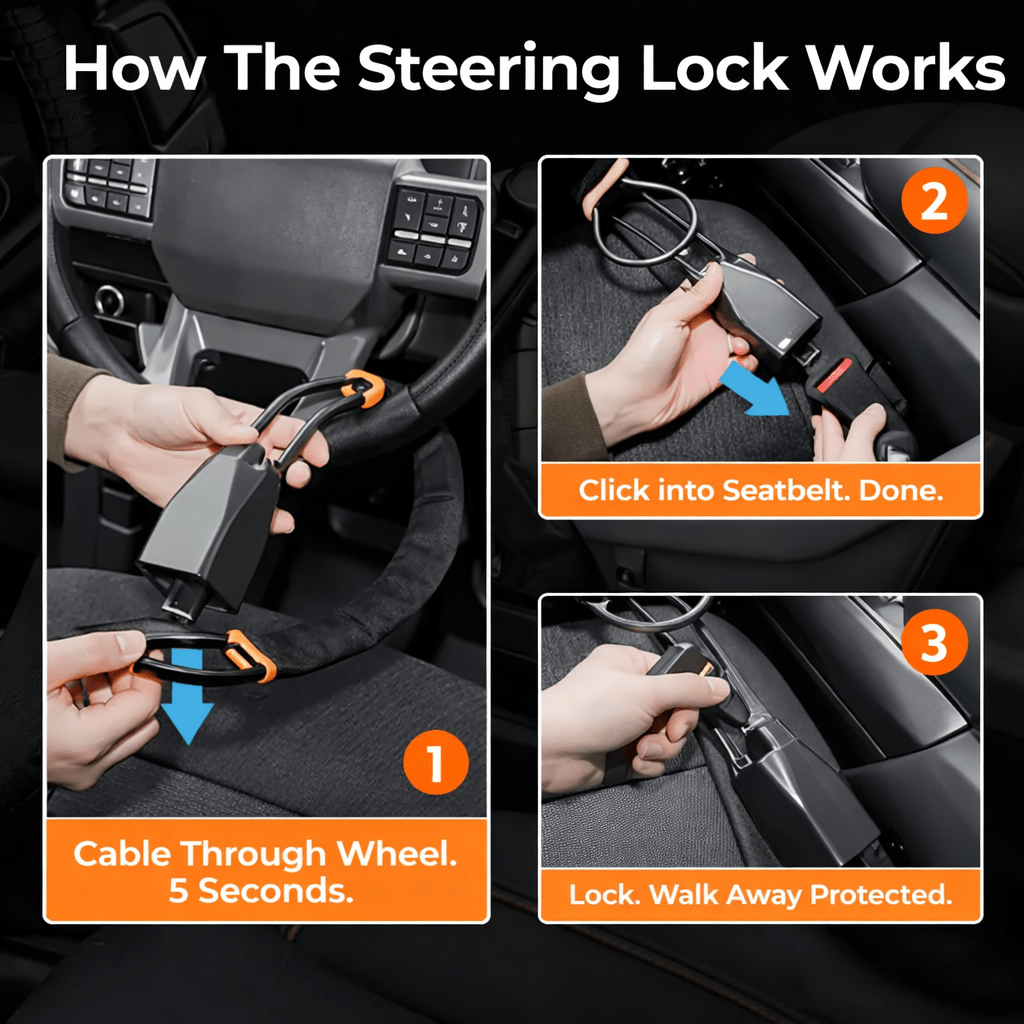 How The Steering Lock Works

1

Cable Through Wheel. 5 Seconds.

2

Click into Seatbelt. Done.

3

Lock. Walk Away Protected.